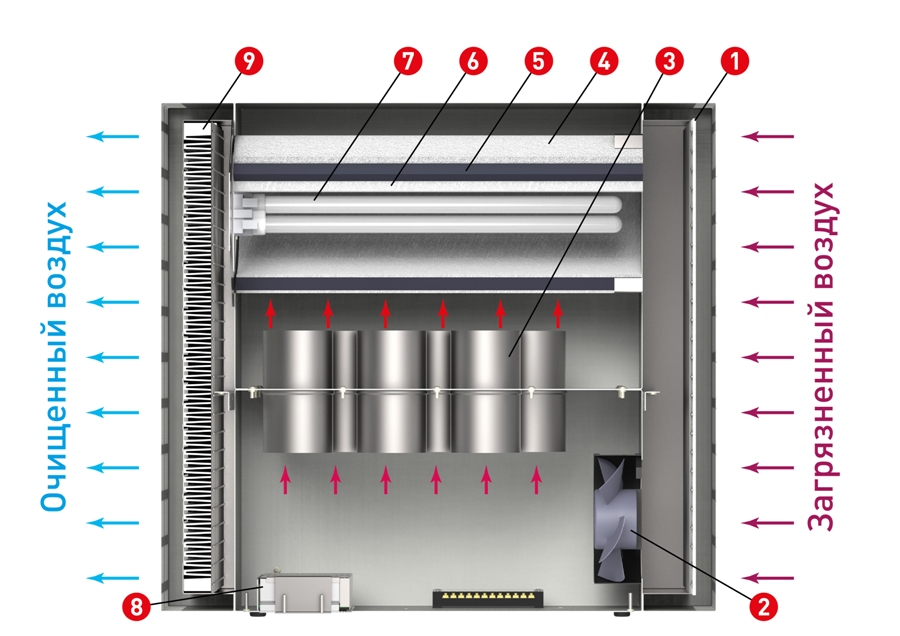 9
7
6
5
4
3
1
Очищенный воздух
Загрязненный воздух
8
2