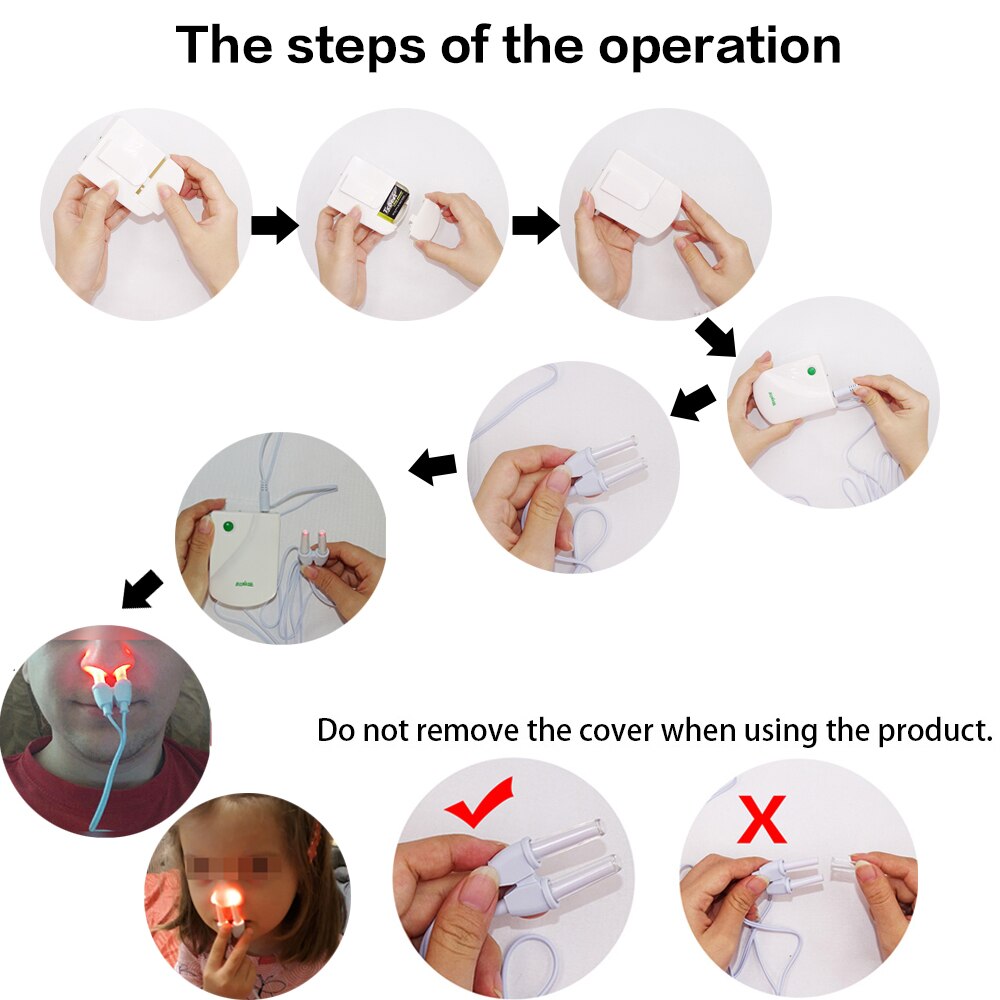 The steps of the operation

Do not remove the cover when using the product.

X